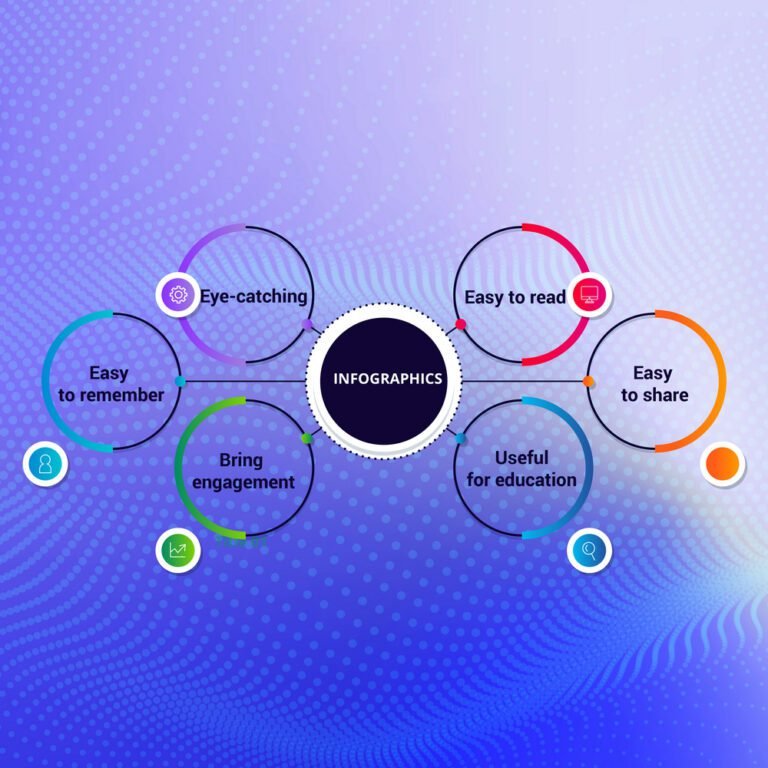 Eye-catching

Easy to read

Easy to remember

INFOGRAPHICS

Easy to share

Bring engagement

Useful for education